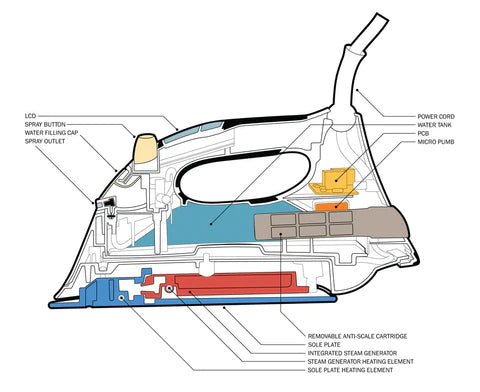 LCD
SPRAY BUTTON
WATER FILLING CAP
SPRAY OUTLET

POWER CORD
WATER TANK
PCB
MICRO PUMB

REMOVABLE ANTI-SCALE CARTRIDGE
SOLE PLATE
INTEGRATED STEAM GENERATOR
STEAM GENERATOR HEATING ELEMENT
SOLE PLATE HEATING ELEMENT